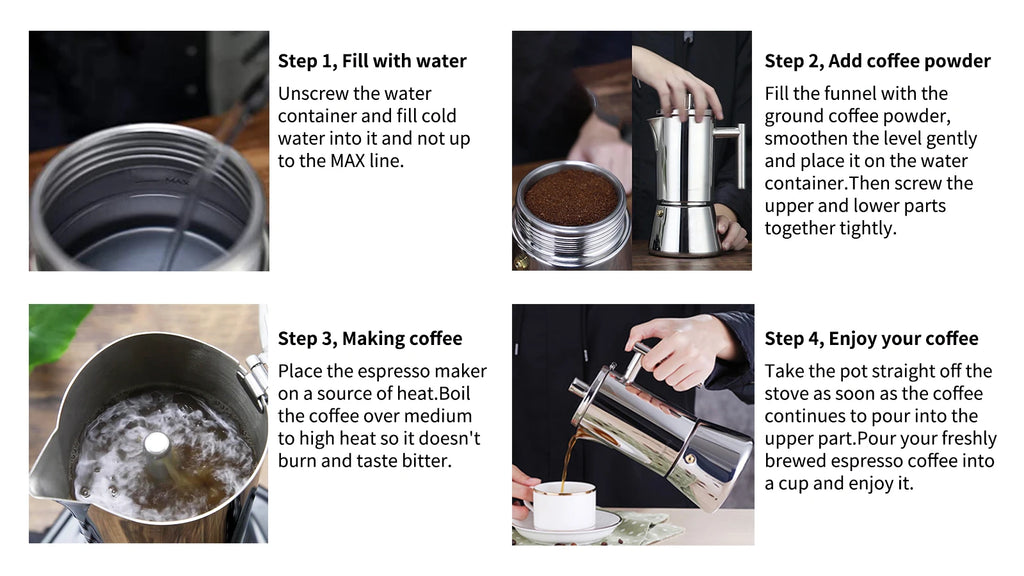 MAX

Step 1, Fill with water

Unscrew the water container and fill cold water into it and not up to the MAX line.

Step 2, Add coffee powder

Fill the funnel with the ground coffee powder, smoothen the level gently and place it on the water container.Then screw the upper and lower parts together tightly.

Step 3, Making coffee

Place the espresso maker on a source of heat.Boil the coffee over medium to high heat so it doesn't burn and taste bitter.

Step 4, Enjoy your coffee

Take the pot straight off the stove as soon as the coffee continues to pour into the upper part.Pour your freshly brewed espresso coffee into a cup and enjoy it.